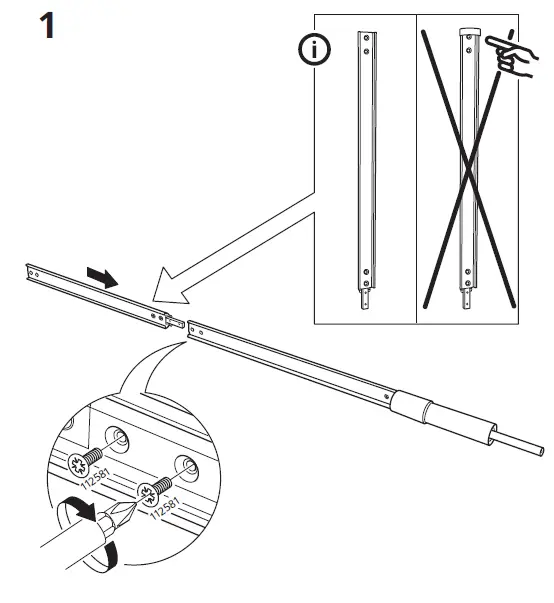 1

i

112581

112581