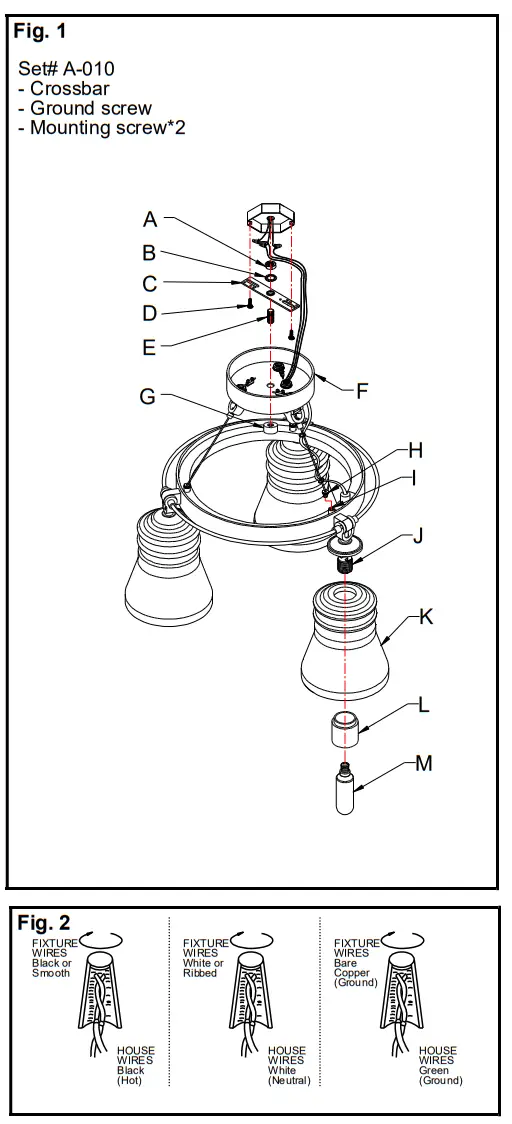 Fig. 1

Set# A-010
- Crossbar
- Ground screw
- Mounting screw*2

A
B
C
D
E
F
G
H
I
J
K
L
M

Fig. 2

FIXTURE WIRES Black or Smooth

HOUSE WIRES Black (Hot)

FIXTURE WIRES White or Ribbed

HOUSE WIRES White (Neutral)

FIXTURE WIRES Bare Copper (Ground)

HOUSE WIRES Green (Ground)