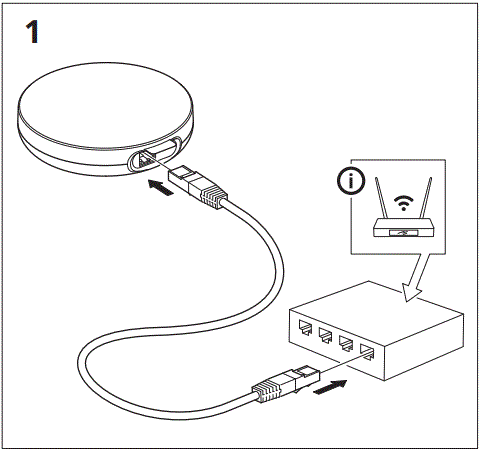 1