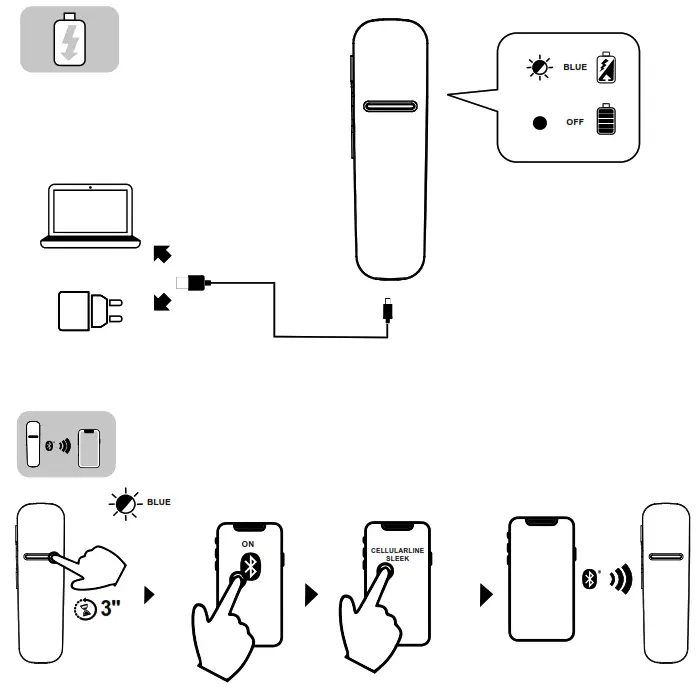 BLUE

OFF

BLUE

3"

ON

CELLULARLINE SLEEK