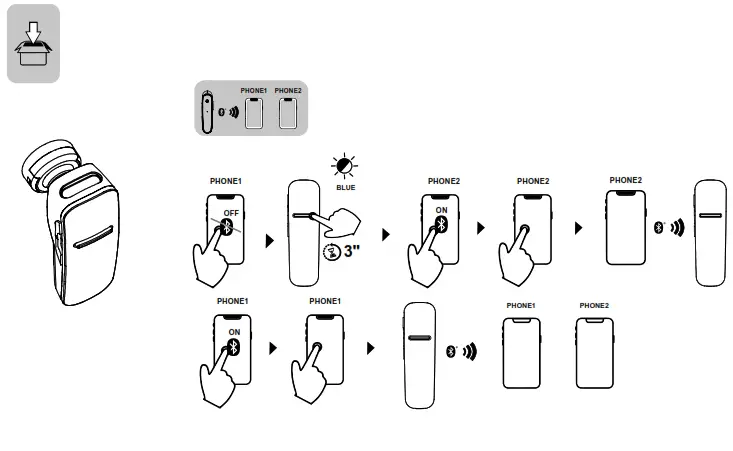 PHONE1 PHONE2

PHONE1

OFF

BLUE

3"

PHONE2

ON

PHONE2

PHONE2

PHONE1

ON

PHONE1

PHONE1

PHONE2