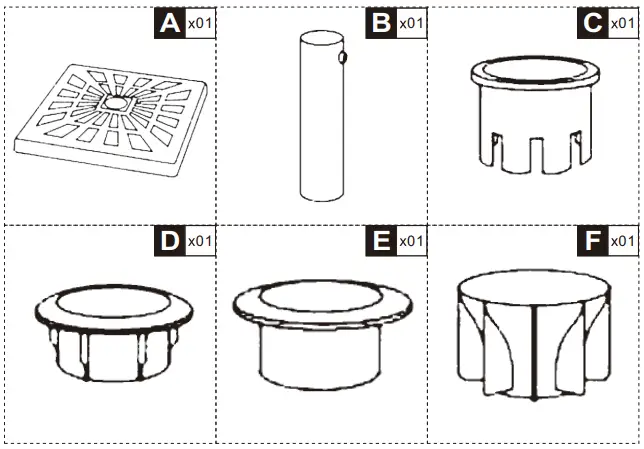 A x01

B x01

C x01

D x01

E x01

F x01