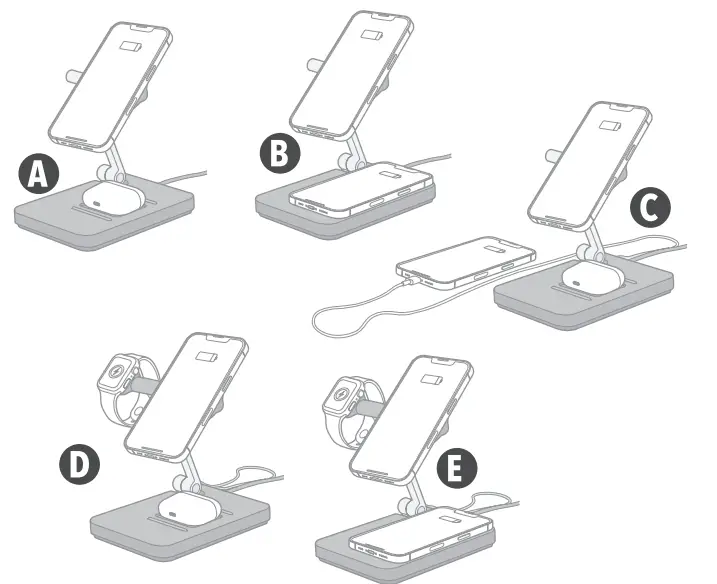 A

B

C

D

E