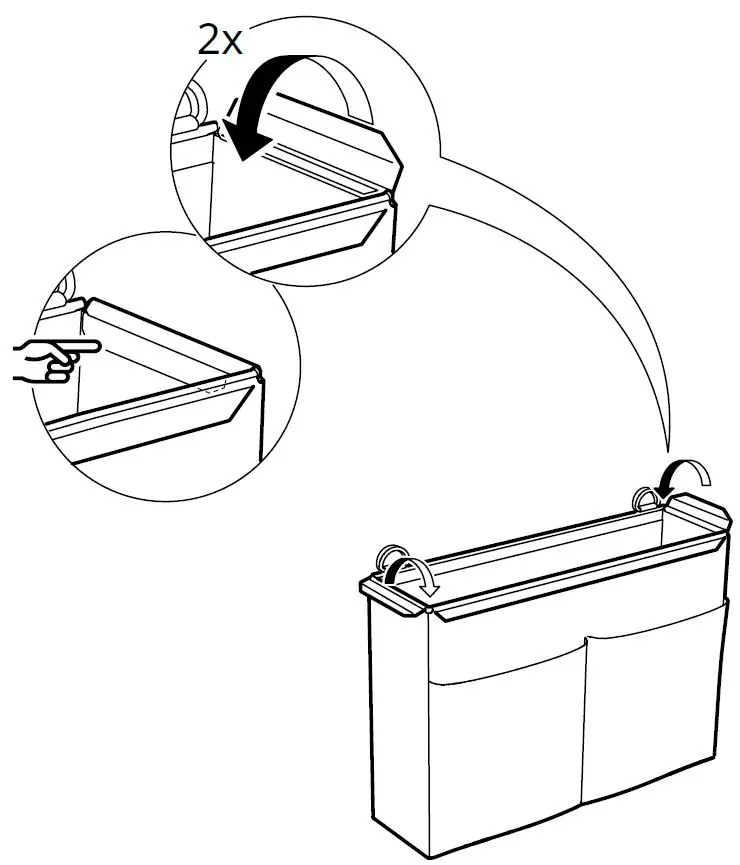 2x