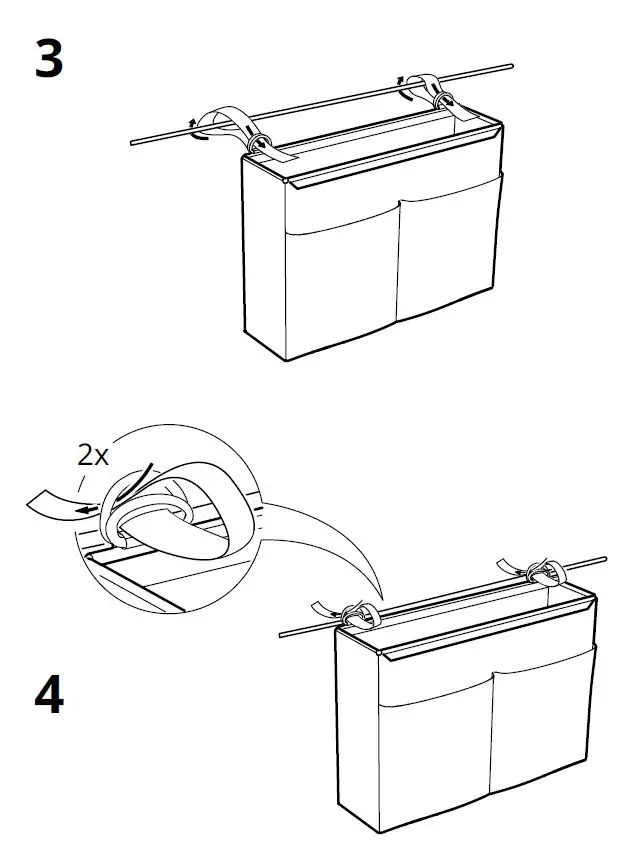 3

2x

4