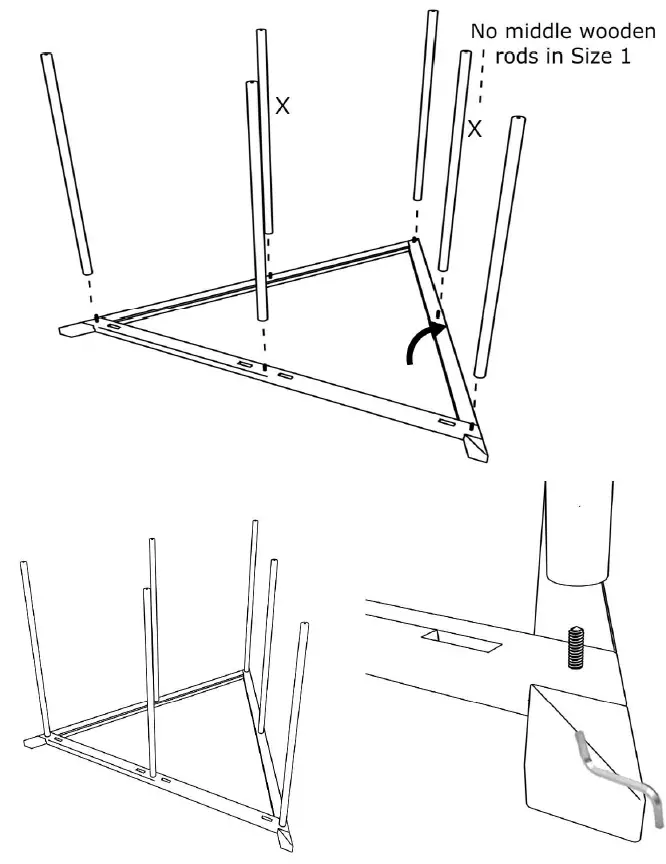 No middle wooden rods in Size 1

X

X