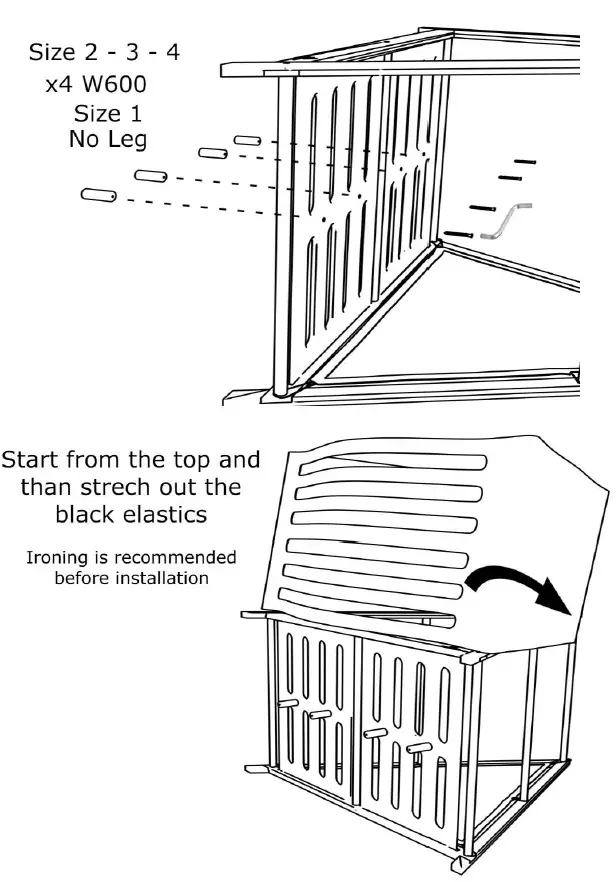 Size 2 - 3 - 4
x4 W600
Size 1
No Leg

Start from the top and than strech out the black elastics

Ironing is recommended before installation