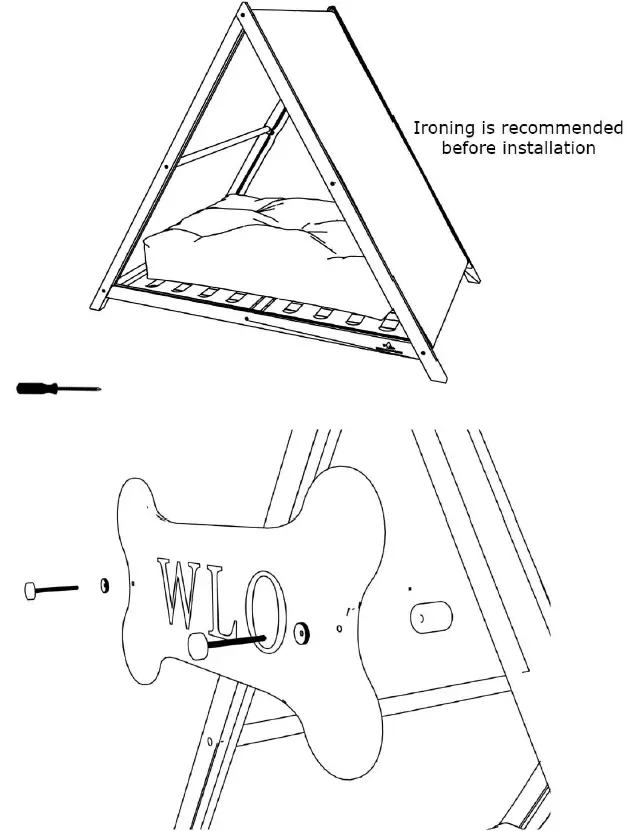 Ironing is recommended before installation

WLO