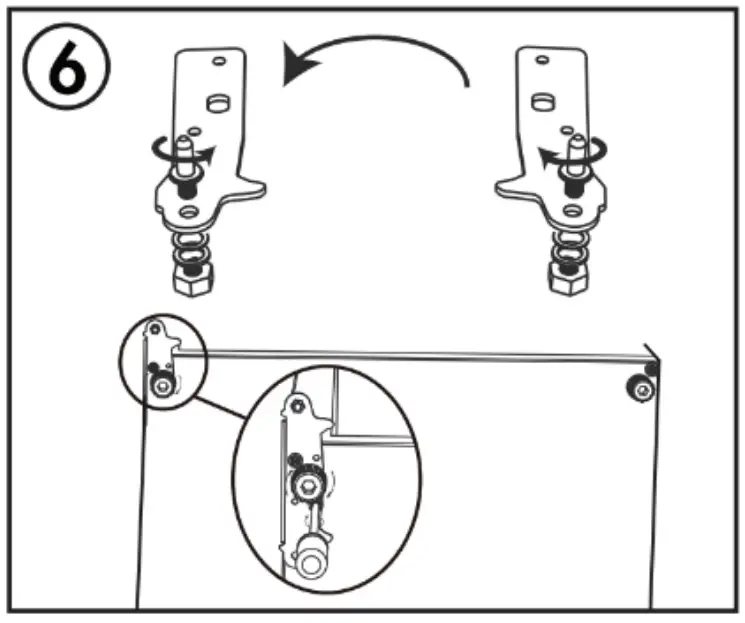 6