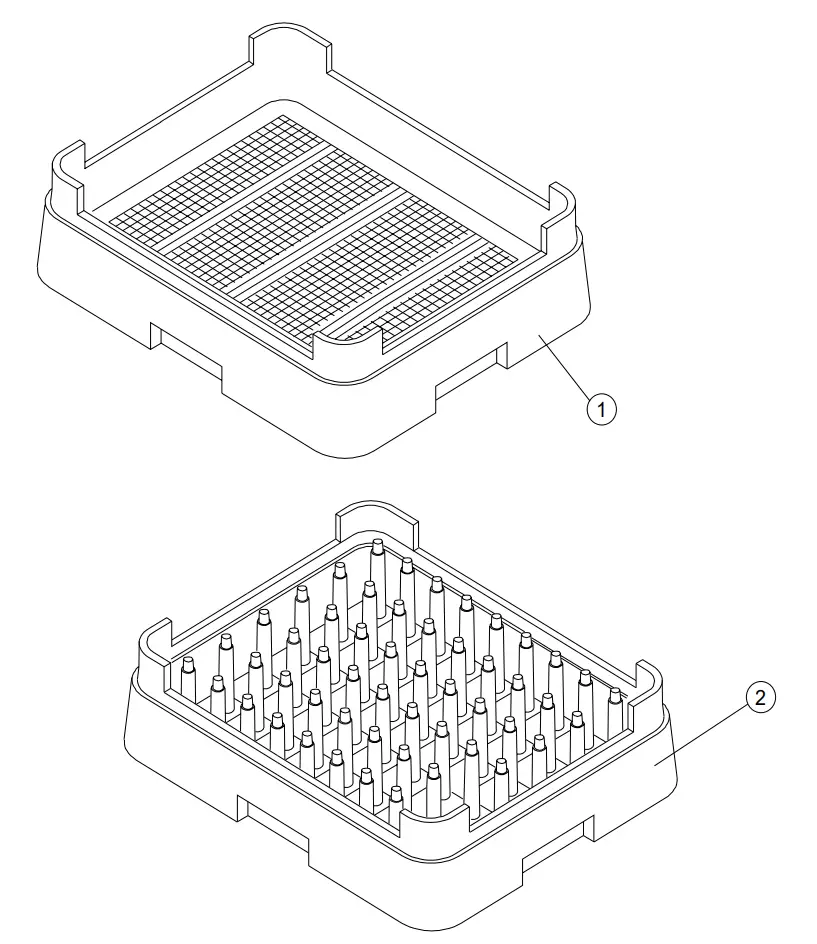 1

2