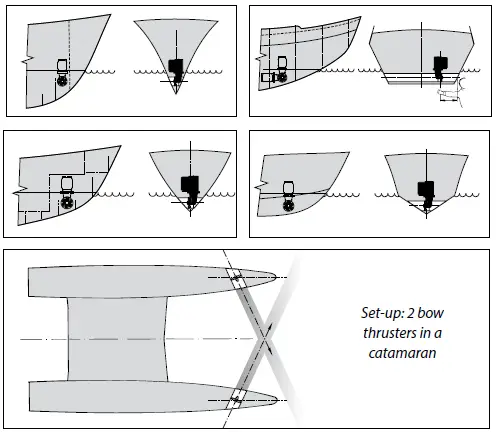 Set-up: 2 bow thrusters in a catamaran