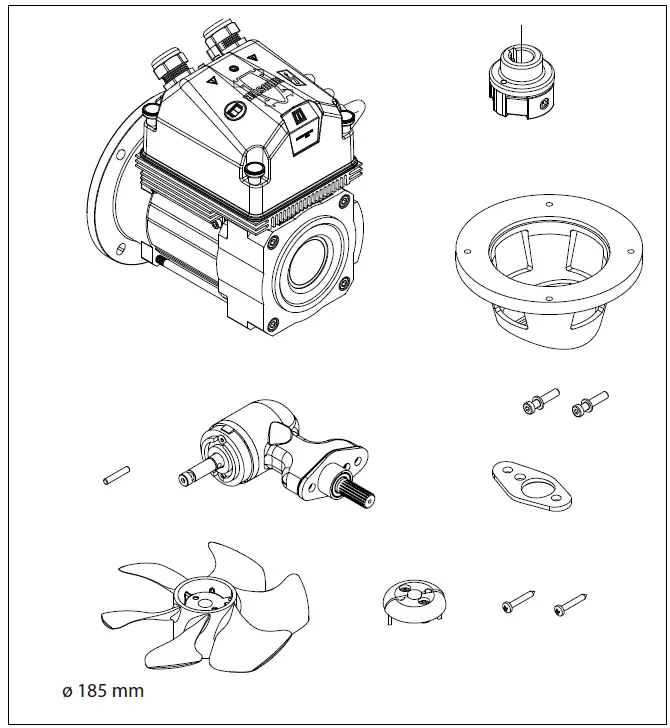 ø 185 mm