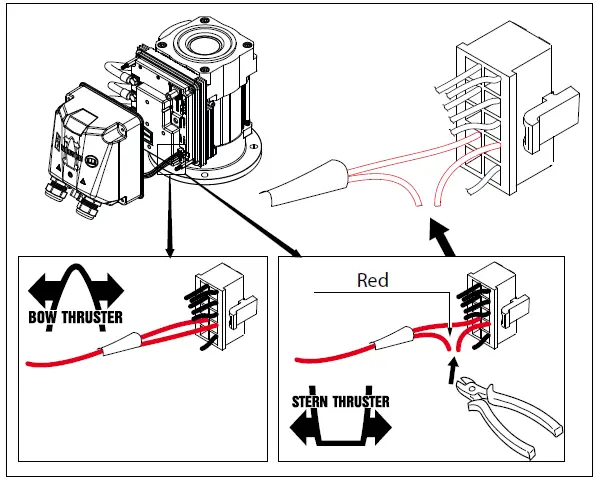 BOW THRUSTER

Red

STERN THRUSTER