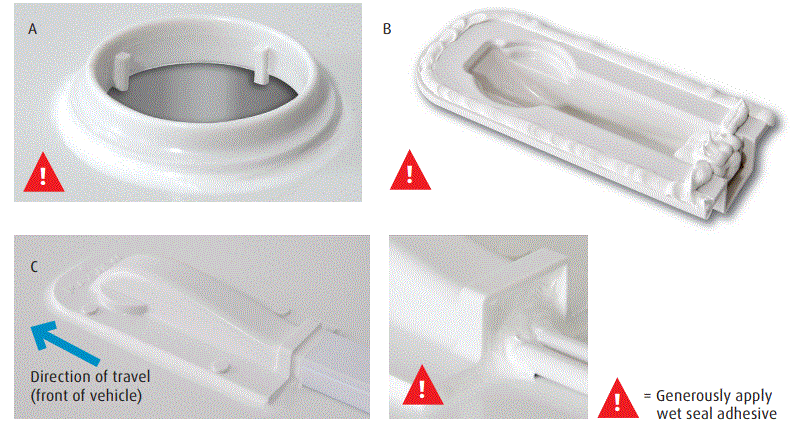 A

!

B

!

C

Direction of travel (front of vehicle)

!

! = Generously apply wet seal adhesive