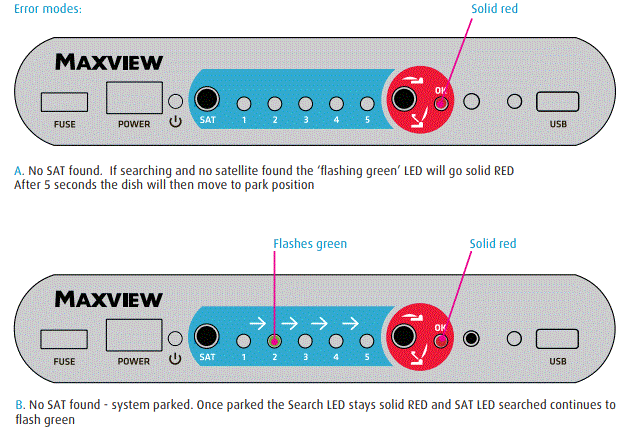 Error modes:

Solid red

MAXVIEW

FUSE

POWER

SAT 1 2 3 4 5

OK

USB

A. No SAT found. If searching and no satellite found the 'flashing green' LED will go solid RED
After 5 seconds the dish will then move to park position

Flashes green

Solid red

MAXVIEW

FUSE

POWER

SAT 1 2 3 4 5

OK

USB

B. No SAT found - system parked. Once parked the Search LED stays solid RED and SAT LED searched continues to flash green