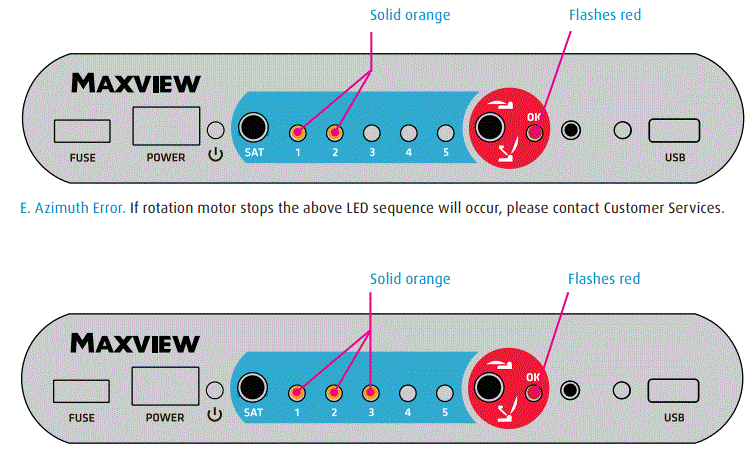 Solid orange

Flashes red

MAXVIEW

FUSE

POWER

SAT 1 2 3 4 5

OK

USB

E. Azimuth Error. If rotation motor stops the above LED sequence will occur, please contact Customer Services.

Solid orange

Flashes red

MAXVIEW

FUSE

POWER

SAT 1 2 3 4 5

OK

USB