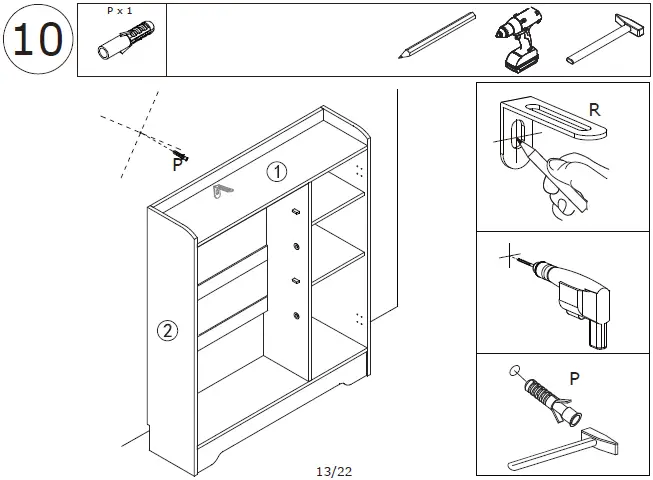 10

P x 1

P

①

②

R

P

13/22