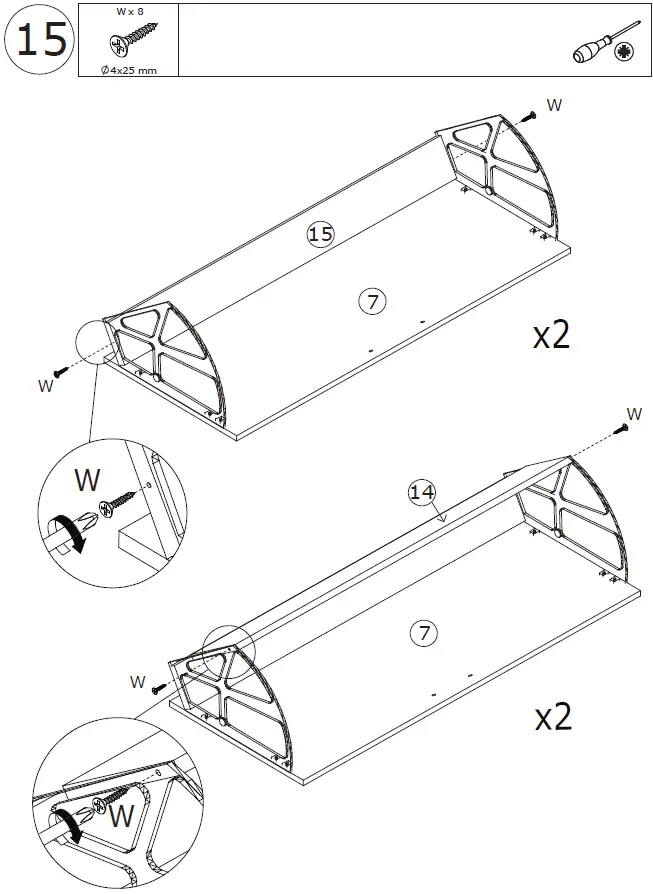 15

W x 8

Ø4x25 mm

W

15

7

x2

W

W

W

14

7

W

x2

W