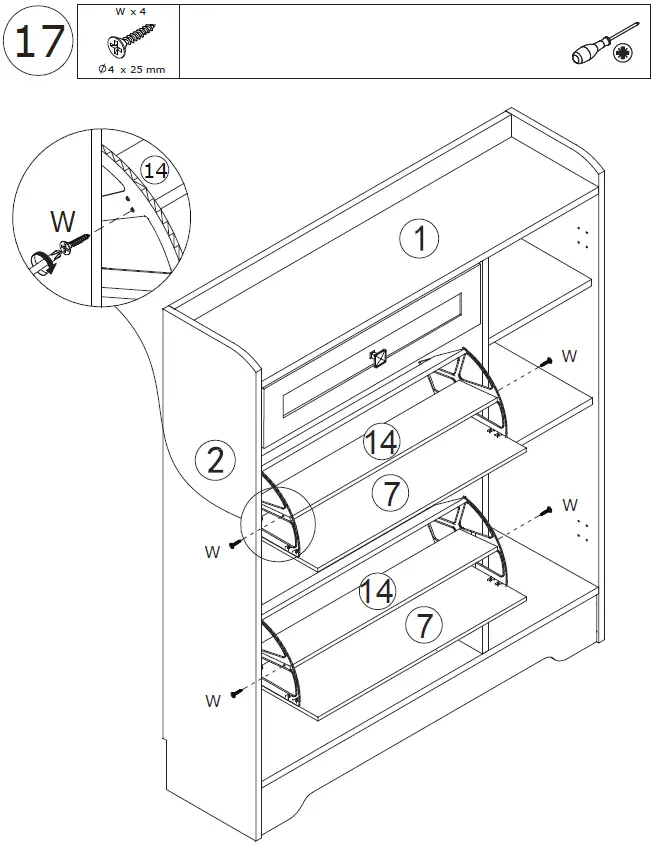 17

W x 4

Ø4 x 25 mm

14

W

1

W

2

14

7

W

W

14

7

W