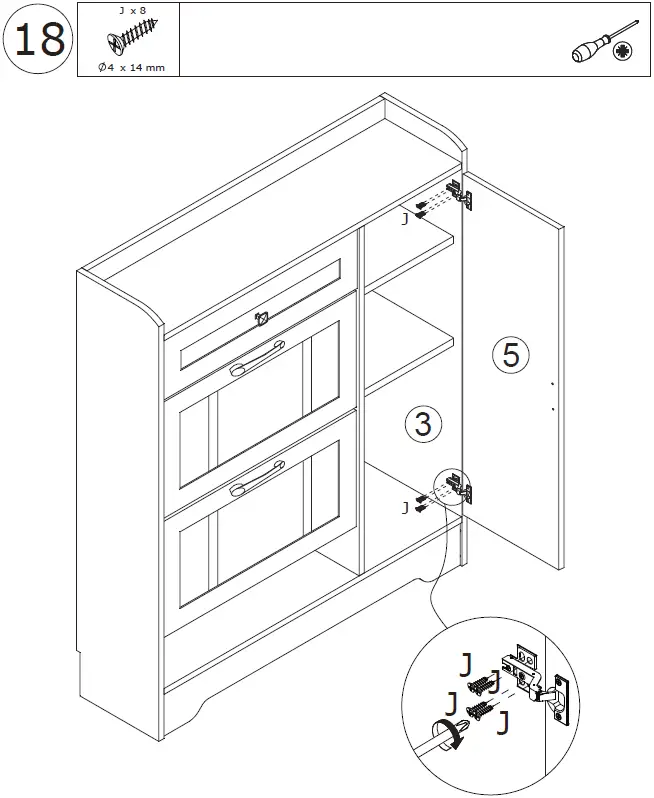 18

J x 8

Ø4 x 14 mm

J

5

3

J

J
J
J
J