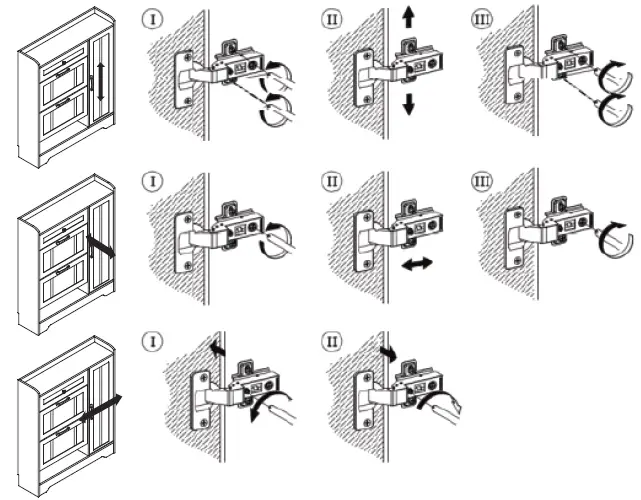 I
II
III
I
II
III
I
II