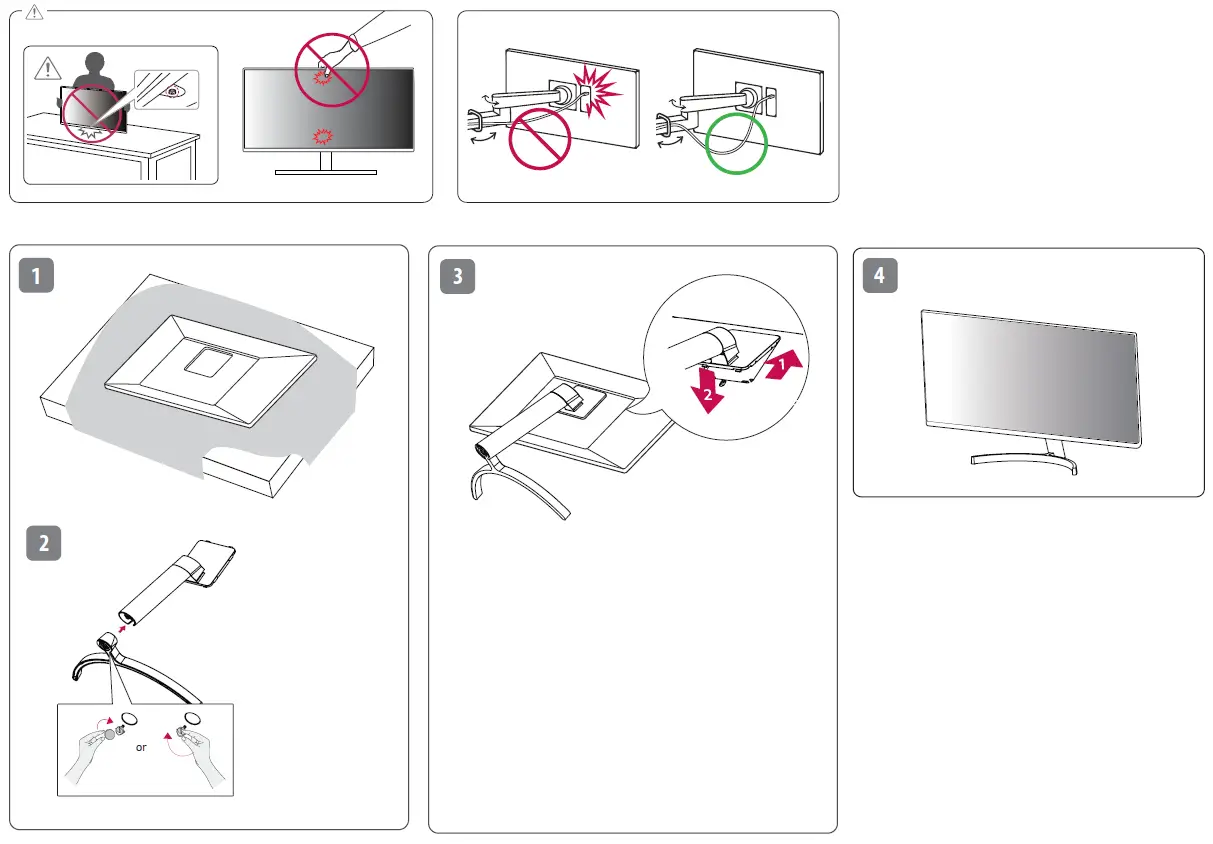 1

2

or

3

1

2

4