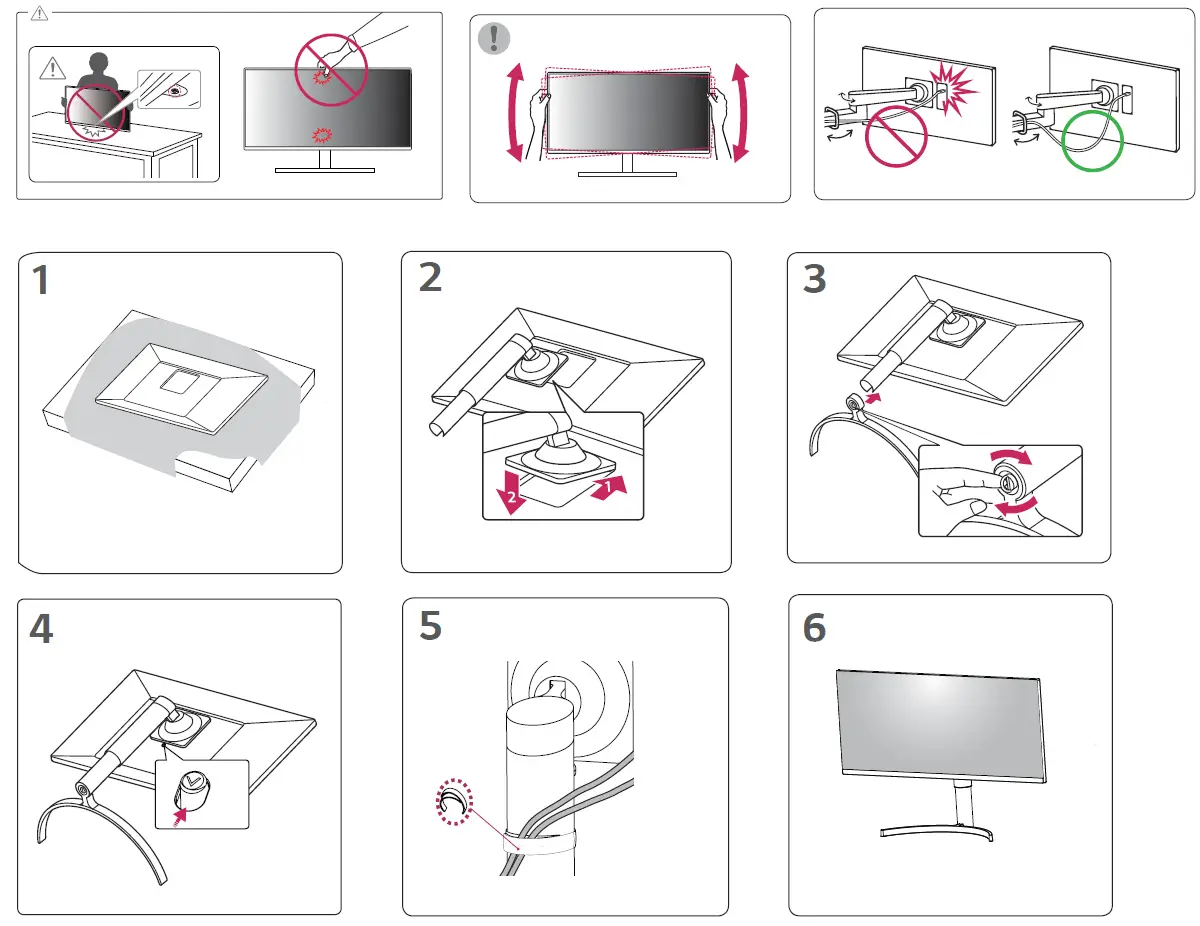 1

2

2

1

3

4

5

6