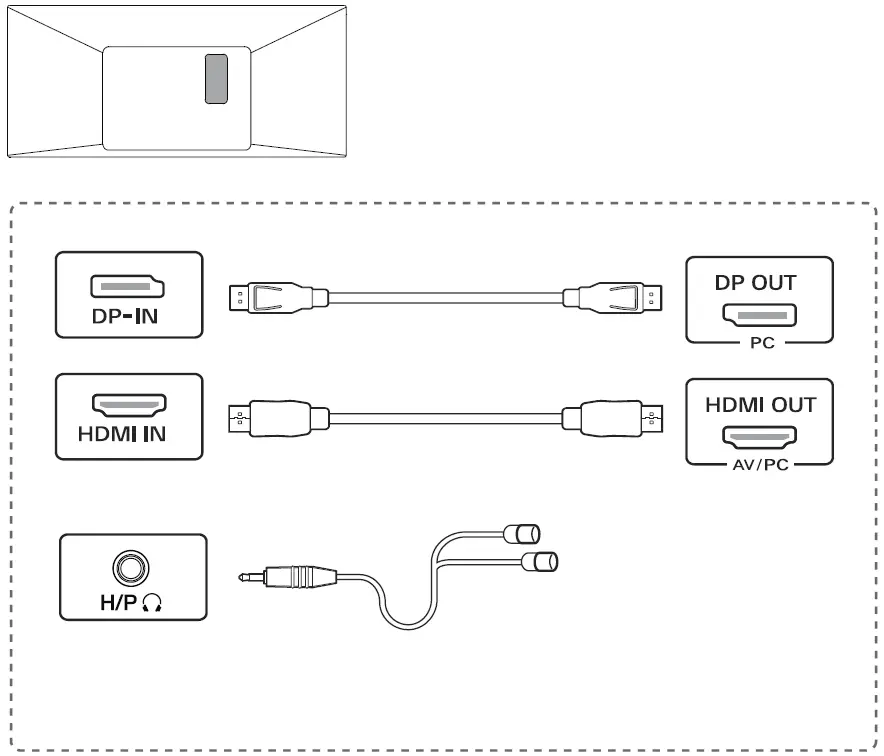 DP-IN

DP OUT

PC

HDMI IN

HDMI OUT

AV/PC

H/P