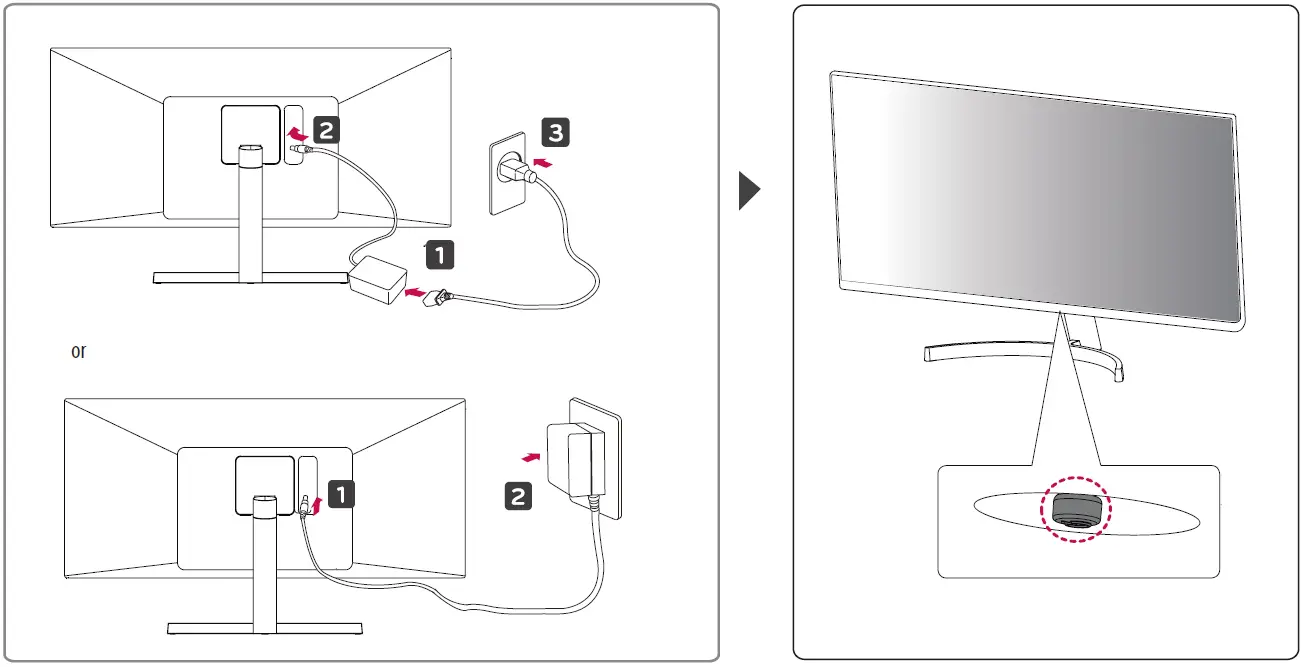 2
3
1
or
1
2