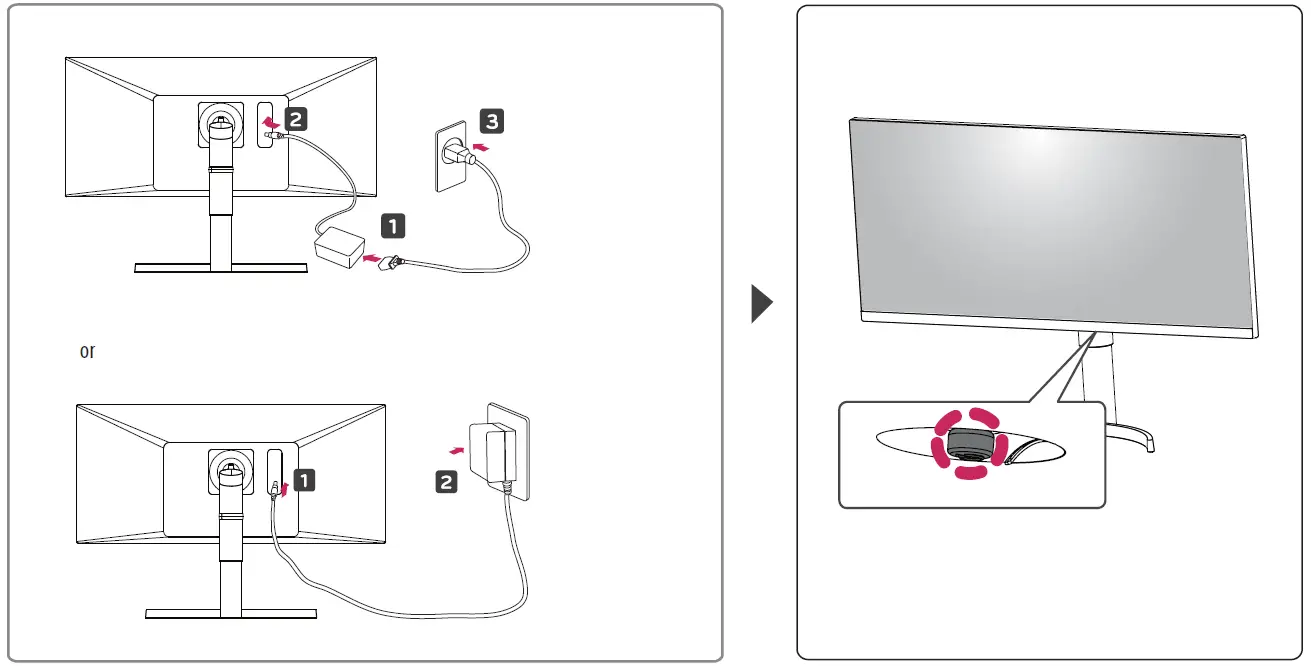 2
3
1
or
1
2