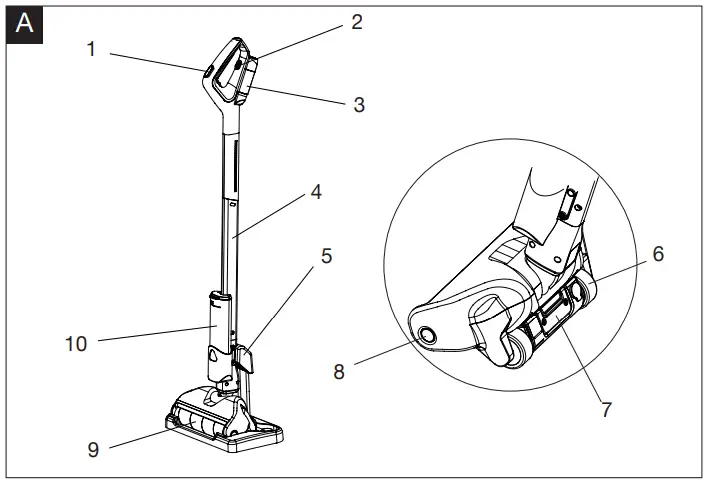 A
1
2
3
4
5
10
9
6
8
7