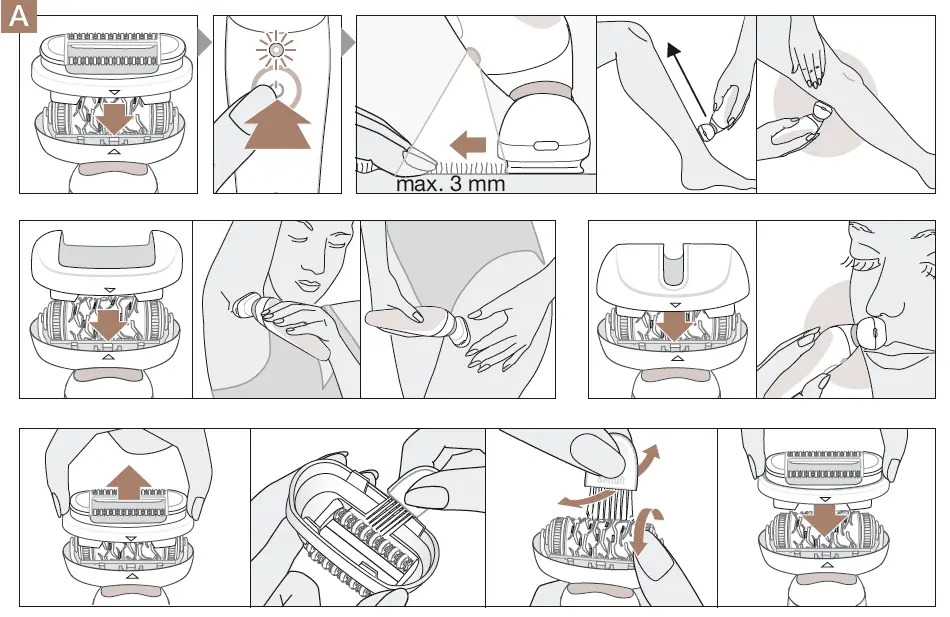 A

max. 3 mm