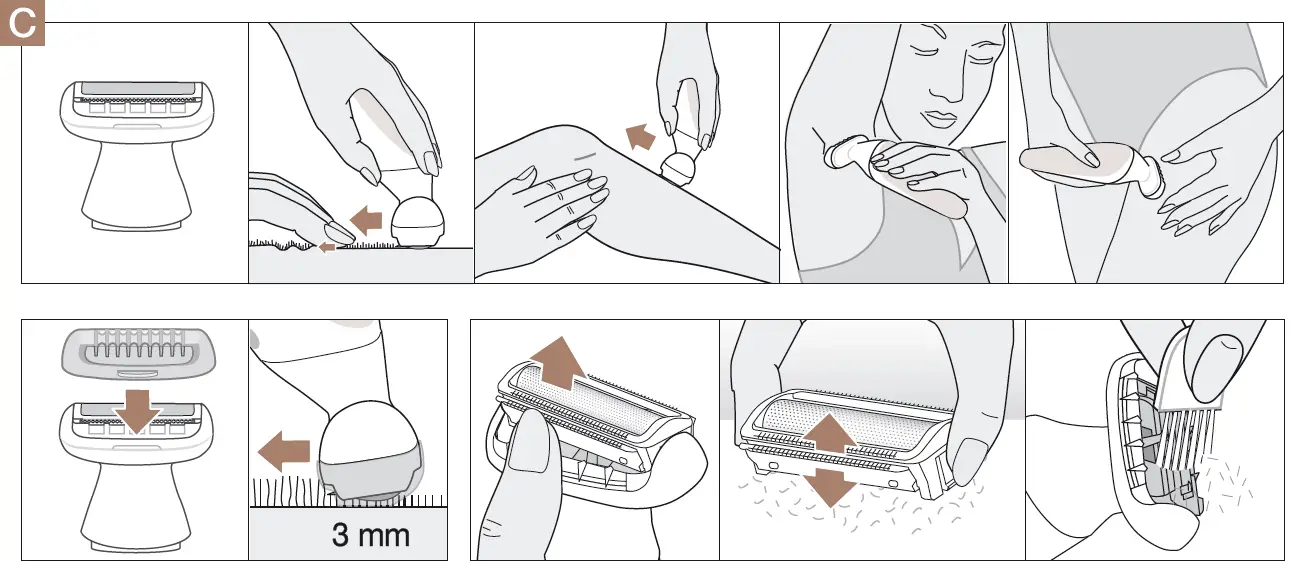 C

3 mm