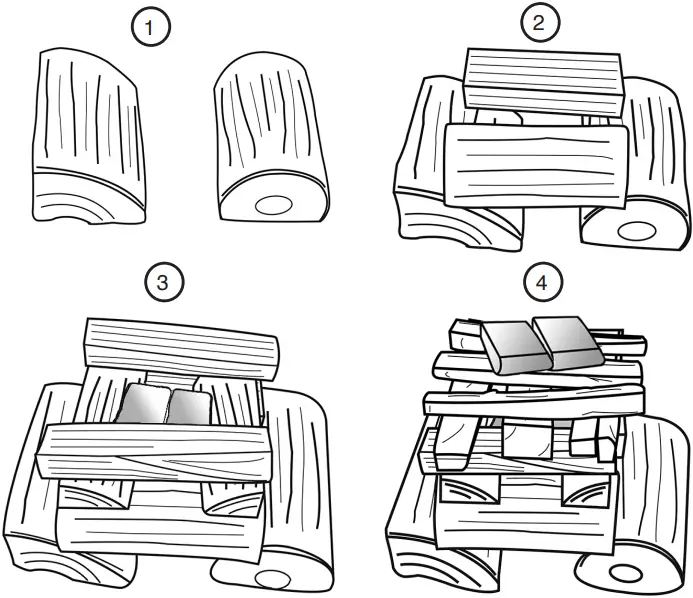 1
2
3
4