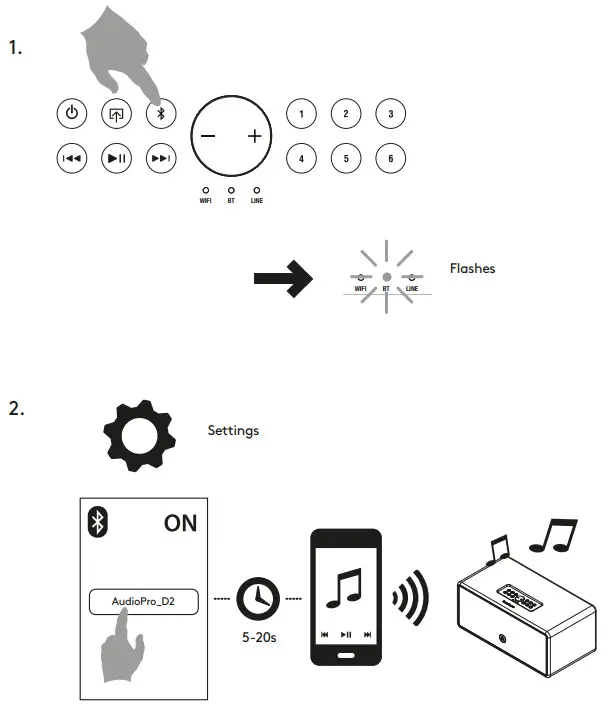 1.

−
+

1 2 3
4 5 6

WIFI BT LINE

WIFI BT LINE

Flashes

2.

Settings

ON

AudioPro_D2

5-20s