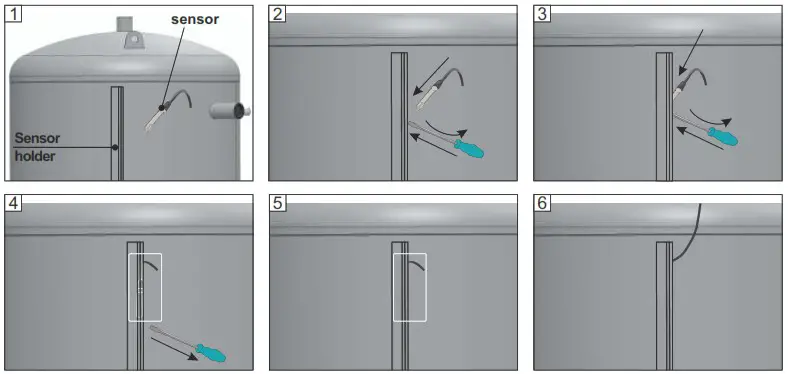 1

sensor

Sensor holder

2

3

4

5

6