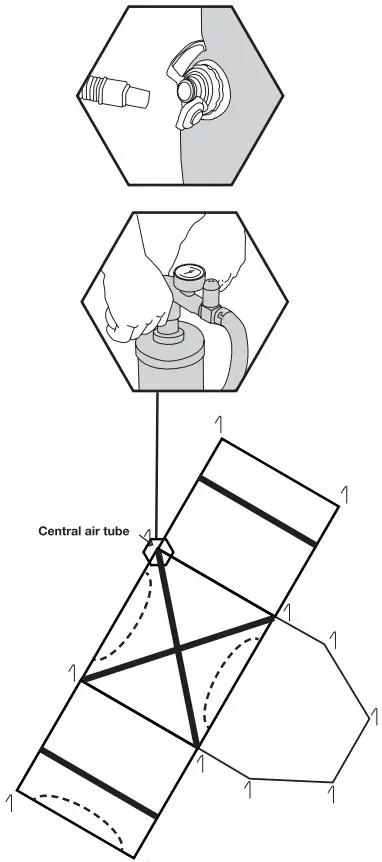 Central air tube