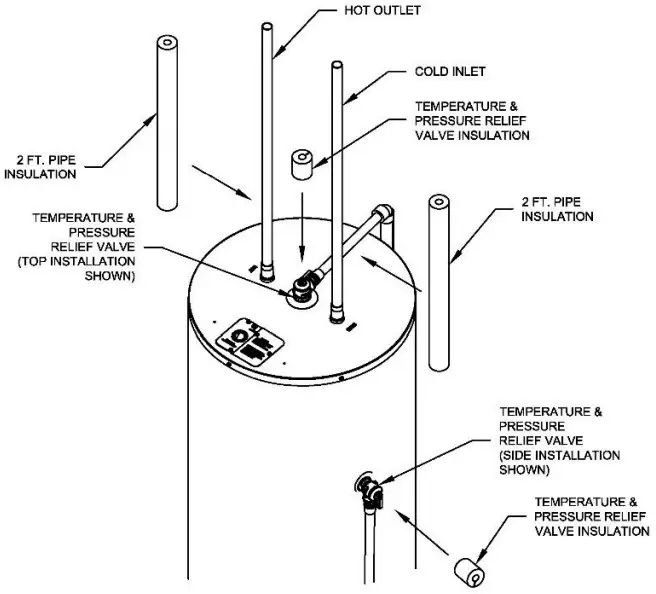 HOT OUTLET

COLD INLET

TEMPERATURE & PRESSURE RELIEF VALVE INSULATION

2 FT. PIPE INSULATION

2 FT. PIPE INSULATION

TEMPERATURE & PRESSURE RELIEF VALVE (TOP INSTALLATION SHOWN)

TEMPERATURE & PRESSURE RELIEF VALVE (SIDE INSTALLATION SHOWN)

TEMPERATURE & PRESSURE RELIEF VALVE INSULATION