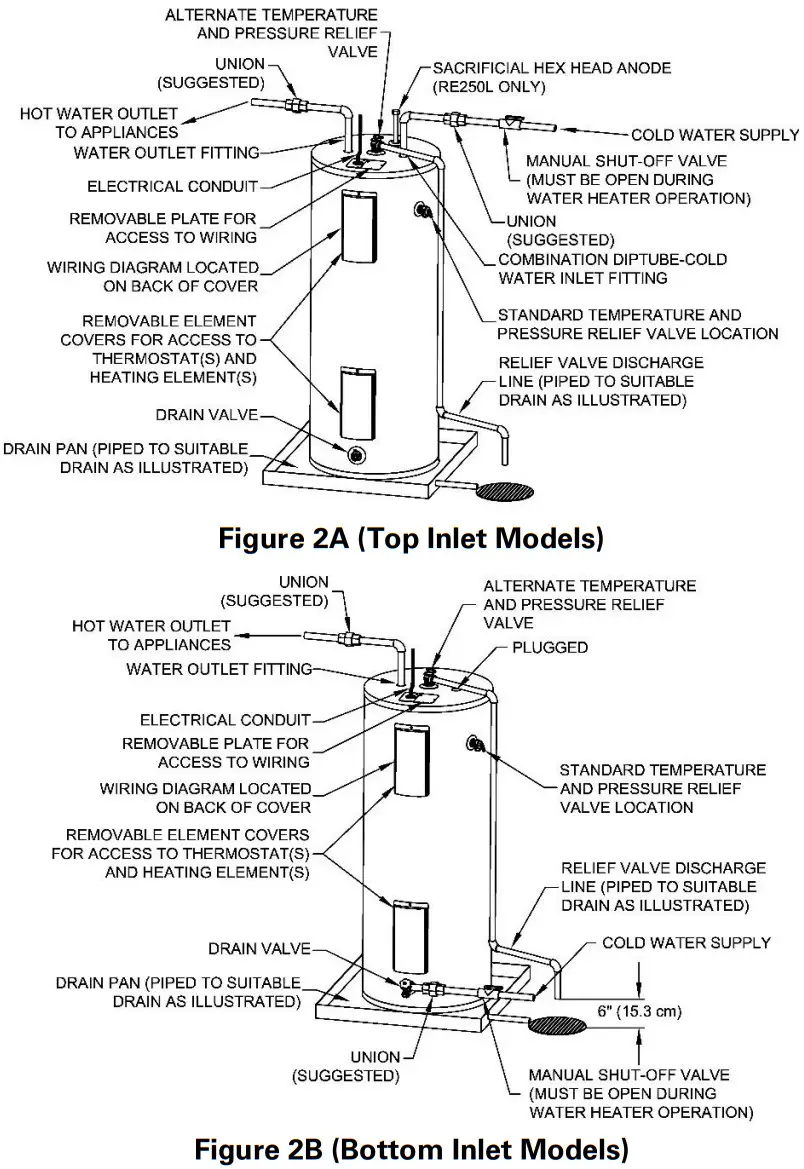 ALTERNATE TEMPERATURE AND PRESSURE RELIEF VALVE

UNION (SUGGESTED)

HOT WATER OUTLET TO APPLIANCES

WATER OUTLET FITTING

ELECTRICAL CONDUIT

REMOVABLE PLATE FOR ACCESS TO WIRING

WIRING DIAGRAM LOCATED ON BACK OF COVER

REMOVABLE ELEMENT COVERS FOR ACCESS TO THERMOSTAT(S) AND HEATING ELEMENT(S)

DRAIN VALVE

DRAIN PAN (PIPED TO SUITABLE DRAIN AS ILLUSTRATED)

SACRIFICIAL HEX HEAD ANODE (RE250L ONLY)

COLD WATER SUPPLY

MANUAL SHUT-OFF VALVE (MUST BE OPEN DURING WATER HEATER OPERATION)

UNION (SUGGESTED)

COMBINATION DIPTUBE-COLD WATER INLET FITTING

STANDARD TEMPERATURE AND PRESSURE RELIEF VALVE LOCATION

RELIEF VALVE DISCHARGE LINE (PIPED TO SUITABLE DRAIN AS ILLUSTRATED)

Figure 2A (Top Inlet Models)

UNION (SUGGESTED)

HOT WATER OUTLET TO APPLIANCES

WATER OUTLET FITTING

ELECTRICAL CONDUIT

REMOVABLE PLATE FOR ACCESS TO WIRING

WIRING DIAGRAM LOCATED ON BACK OF COVER

REMOVABLE ELEMENT COVERS FOR ACCESS TO THERMOSTAT(S) AND HEATING ELEMENT(S)

DRAIN VALVE

DRAIN PAN (PIPED TO SUITABLE DRAIN AS ILLUSTRATED)

UNION (SUGGESTED)

ALTERNATE TEMPERATURE AND PRESSURE RELIEF VALVE

PLUGGED

STANDARD TEMPERATURE AND PRESSURE RELIEF VALVE LOCATION

RELIEF VALVE DISCHARGE LINE (PIPED TO SUITABLE DRAIN AS ILLUSTRATED)

COLD WATER SUPPLY

6" (15.3 cm)

MANUAL SHUT-OFF VALVE (MUST BE OPEN DURING WATER HEATER OPERATION)

Figure 2B (Bottom Inlet Models)