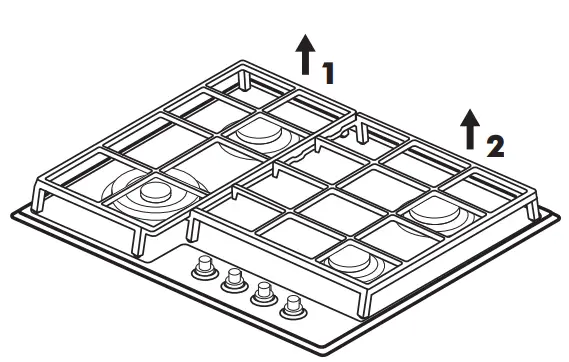 1

2