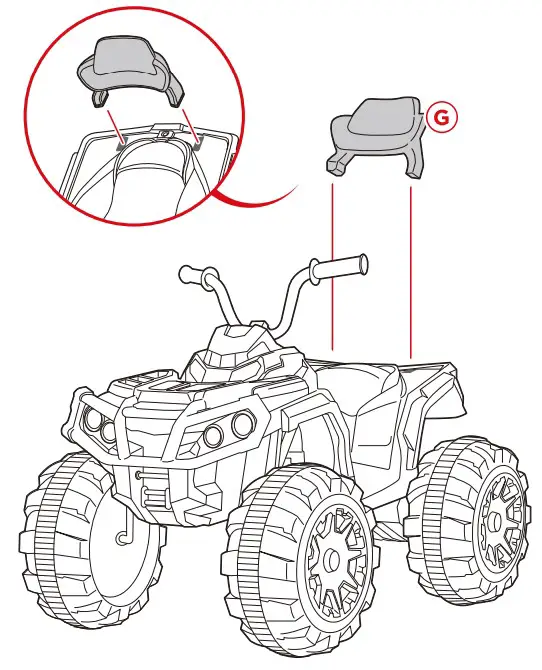 G