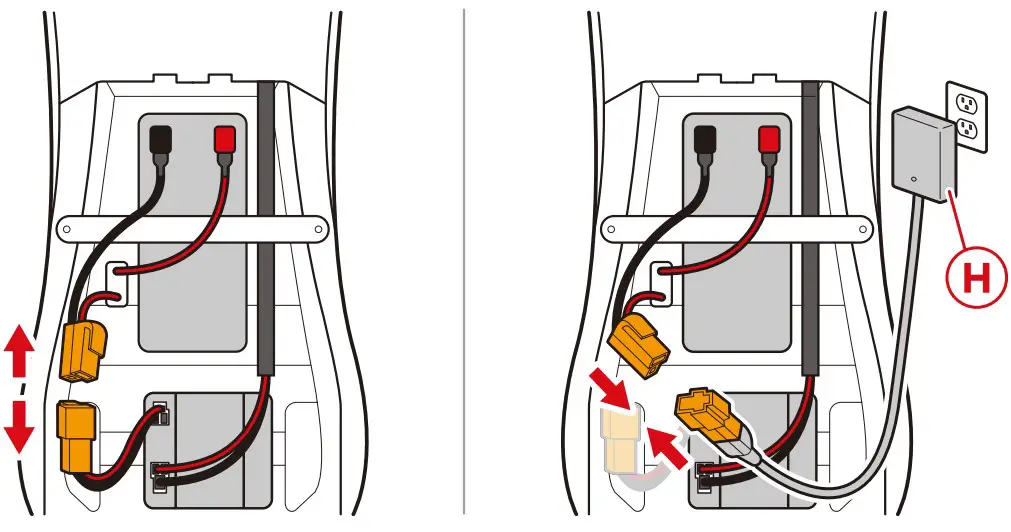 H