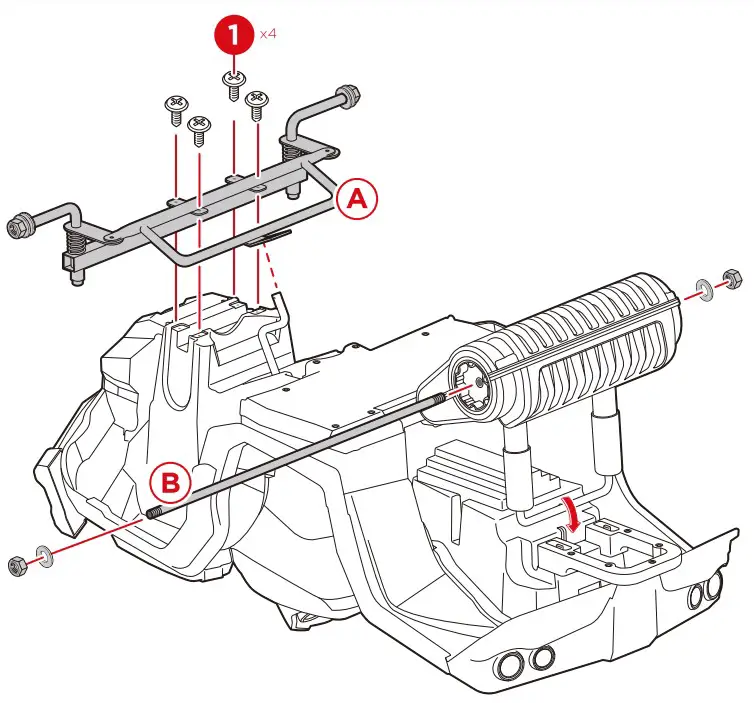 1 x4

A

B