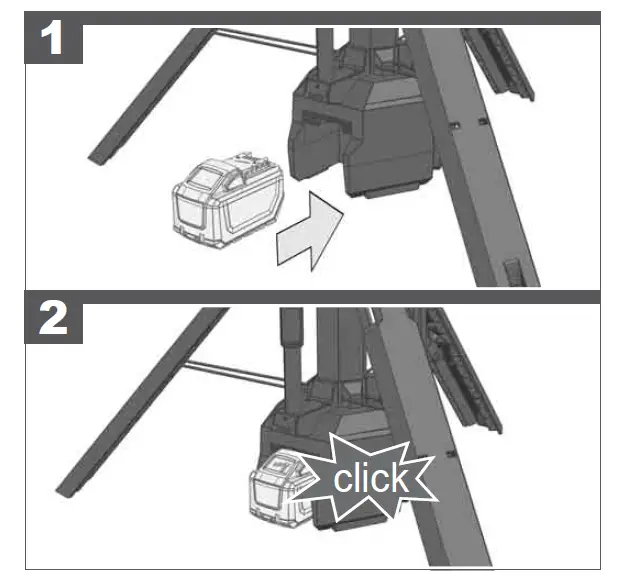 1

2

click