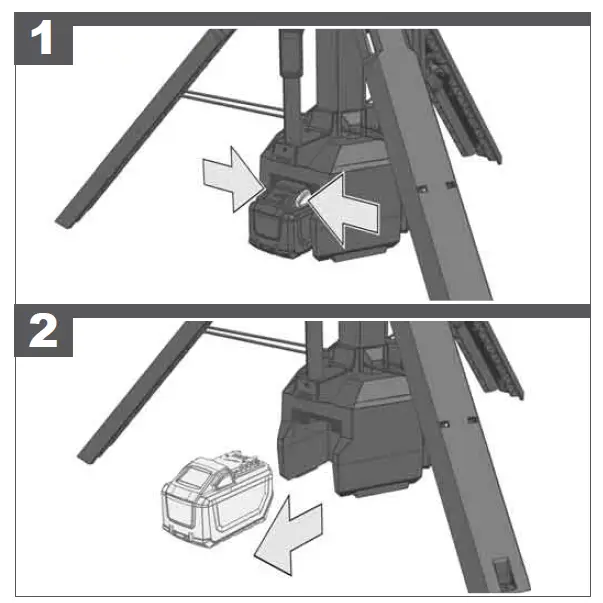 1

2