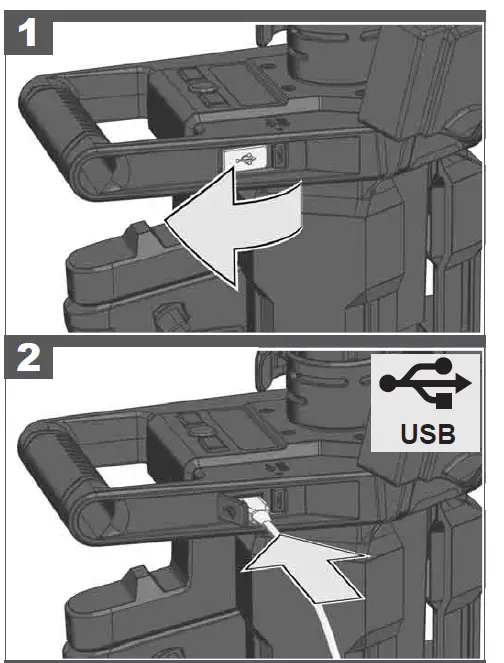 1

2

USB