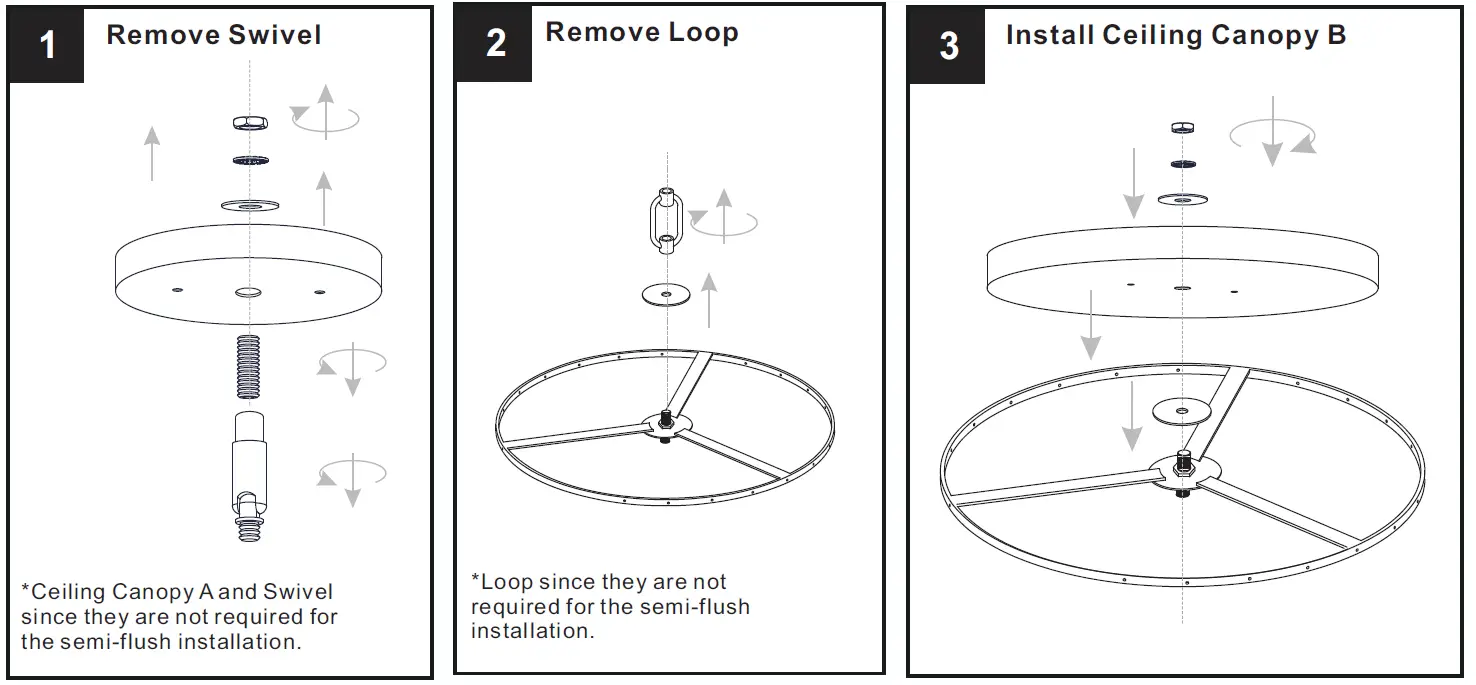 1 Remove Swivel

*Ceiling Canopy A and Swivel since they are not required for the semi-flush installation.

2 Remove Loop

*Loop since they are not required for the semi-flush installation.

3 Install Ceiling Canopy B