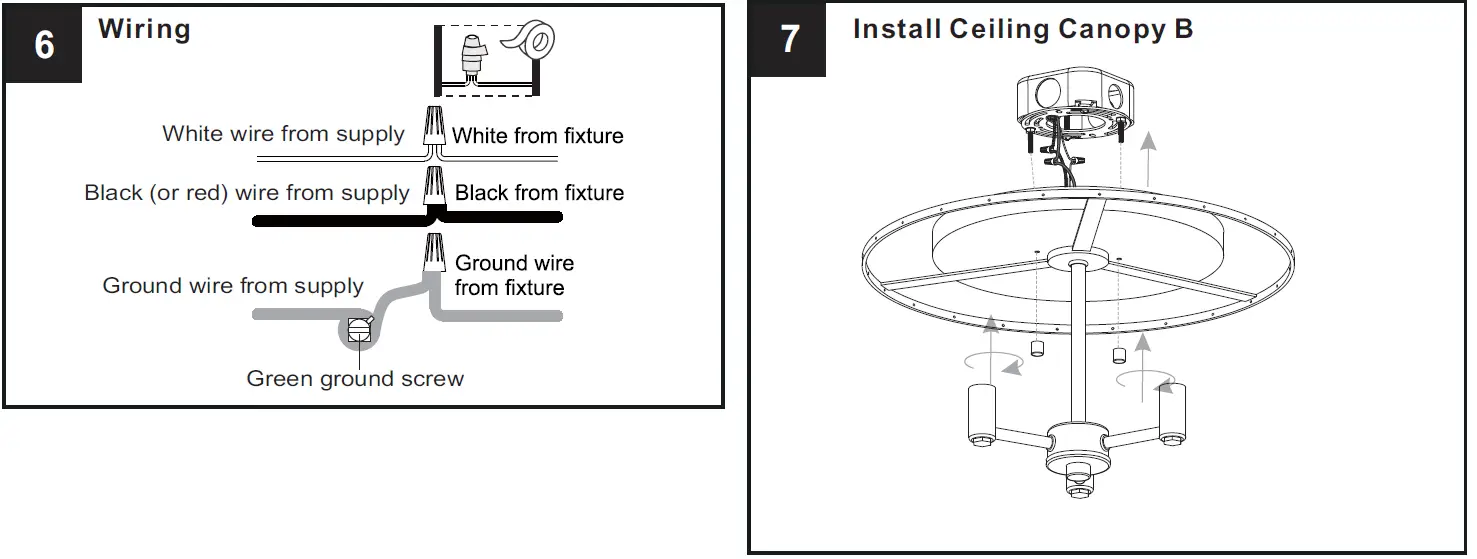 6 Wiring

White wire from supply

White from fixture

Black (or red) wire from supply

Black from fixture

Ground wire from supply

Ground wire from fixture

Green ground screw

7 Install Ceiling Canopy B