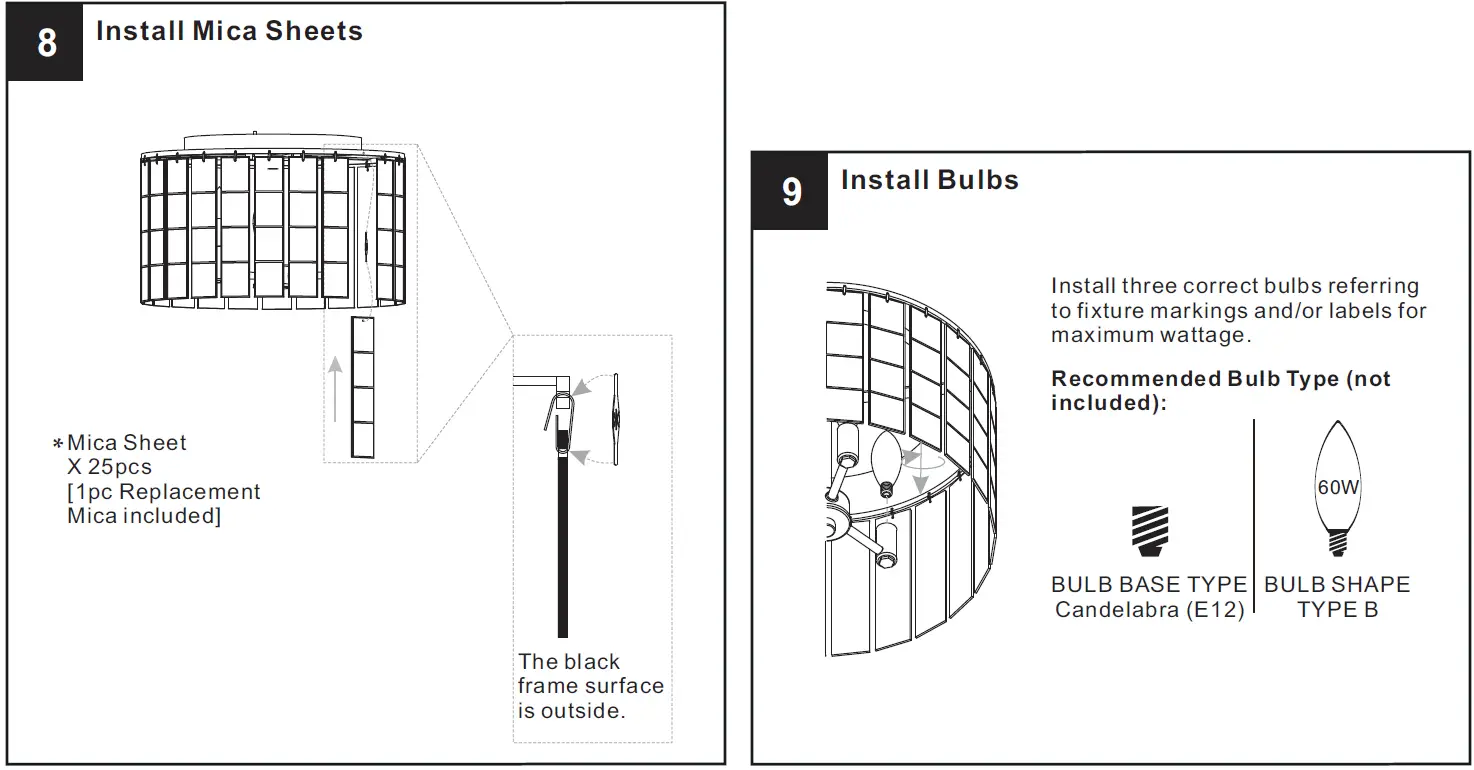 8 Install Mica Sheets

*Mica Sheet X 25pcs [1pc Replacement Mica included]

The black frame surface is outside.

9 Install Bulbs

Install three correct bulbs referring to fixture markings and/or labels for maximum wattage.

Recommended Bulb Type (not included):

BULB BASE TYPE
Candelabra (E12)

60W

BULB SHAPE
TYPE B