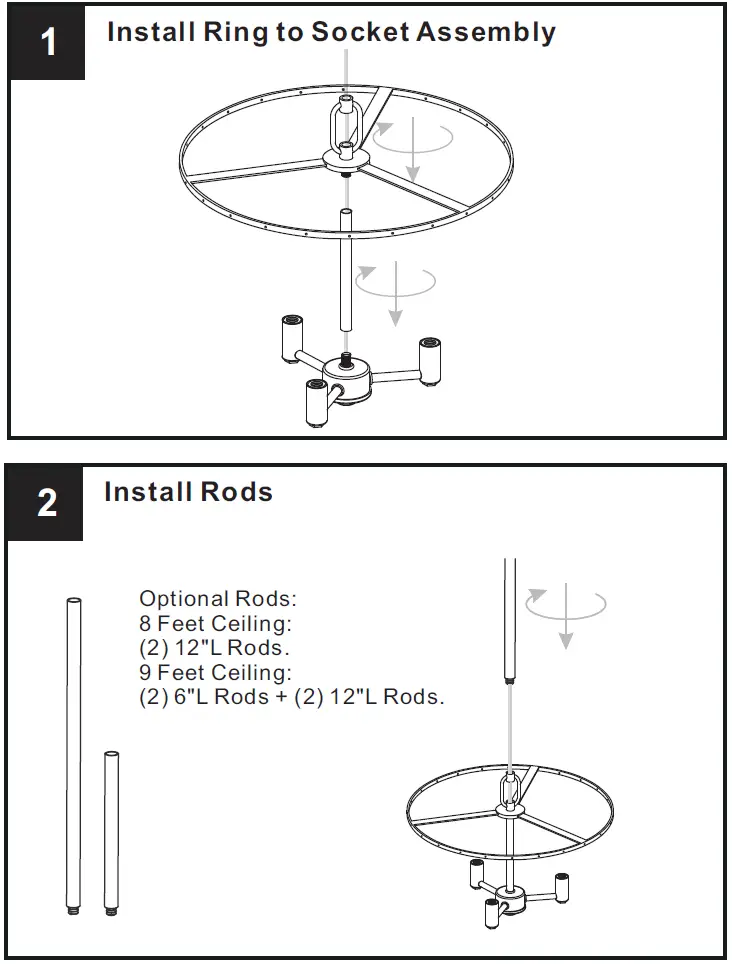 1

Install Ring to Socket Assembly

2

Install Rods

Optional Rods:
8 Feet Ceiling:
(2) 12"L Rods.
9 Feet Ceiling:
(2) 6"L Rods + (2) 12"L Rods.